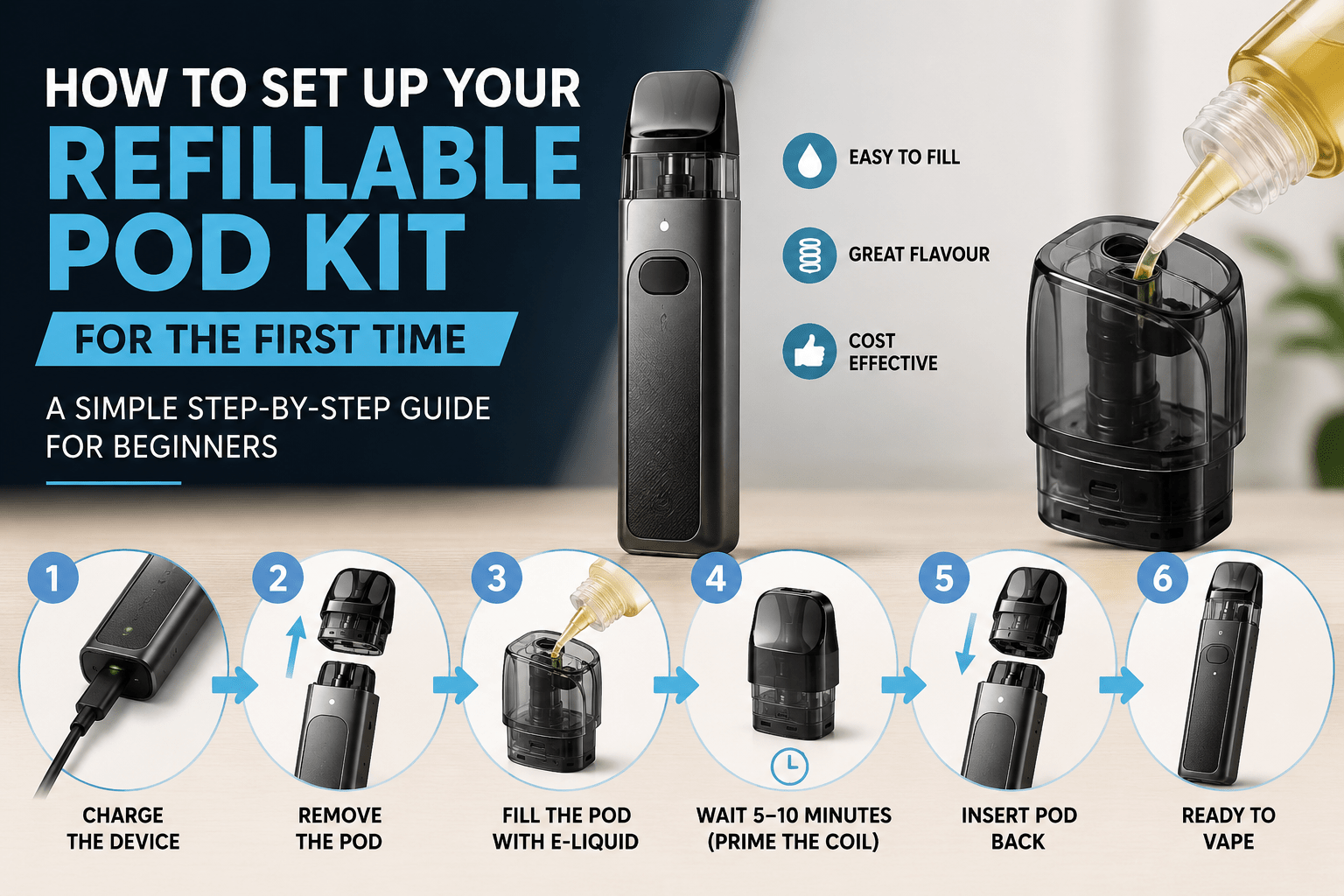 HOW TO SET UP YOUR
REFILLABLE POD KIT
FOR THE FIRST TIME

A SIMPLE STEP-BY-STEP GUIDE FOR BEGINNERS

EASY TO FILL

GREAT FLAVOUR

COST EFFECTIVE

1
CHARGE THE DEVICE

2
REMOVE THE POD

3
FILL THE POD WITH E-LIQUID

4
WAIT 5–10 MINUTES (PRIME THE COIL)

5
INSERT POD BACK

6
READY TO VAPE